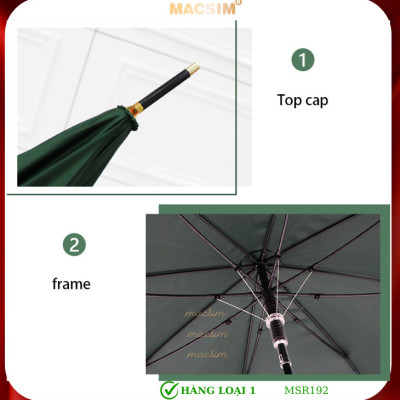 MACSIM

1

Top cap

2

frame

macsim
macsim
macsim

HÀNG LOẠI 1 MSR192