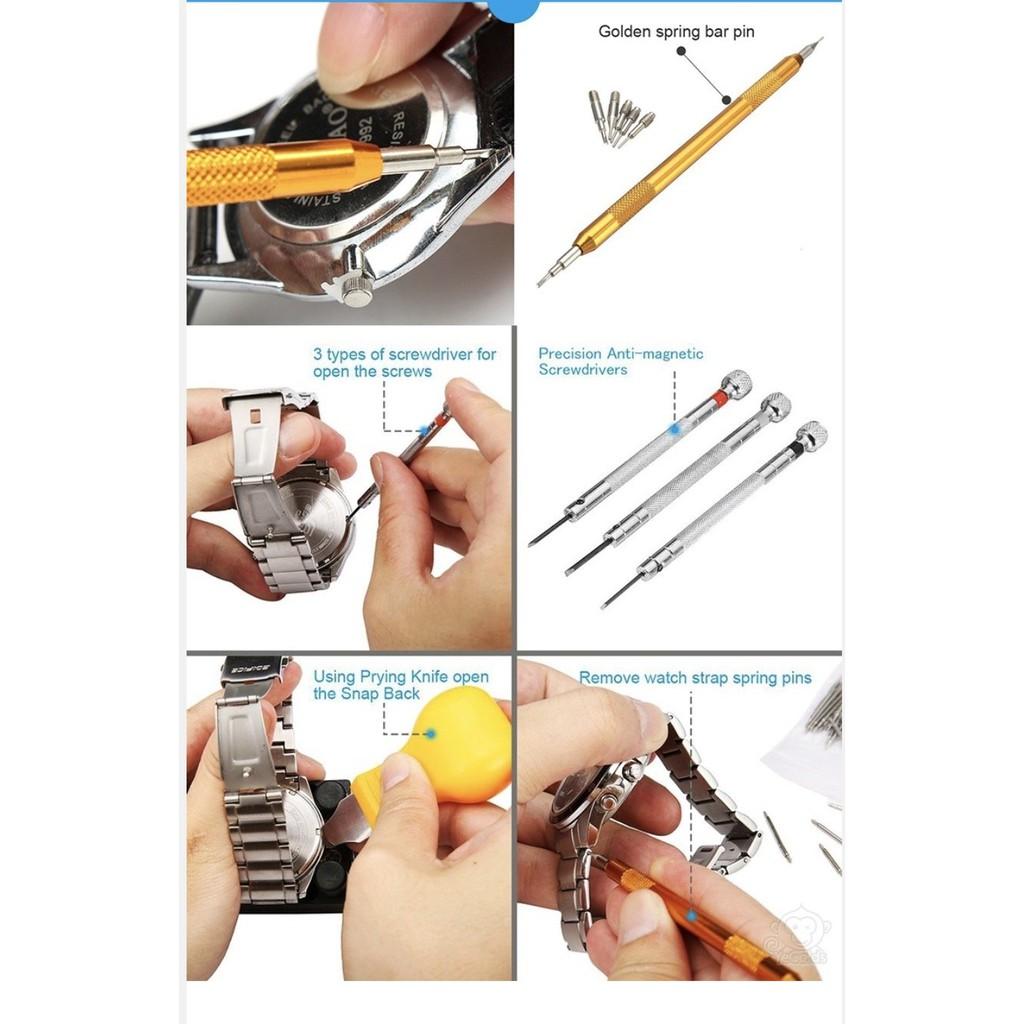 Golden spring bar pin

3 types of screwdriver for open the screws

Precision Anti-magnetic Screwdrivers

Using Prying Knife open the Snap Back

Remove watch strap spring pins