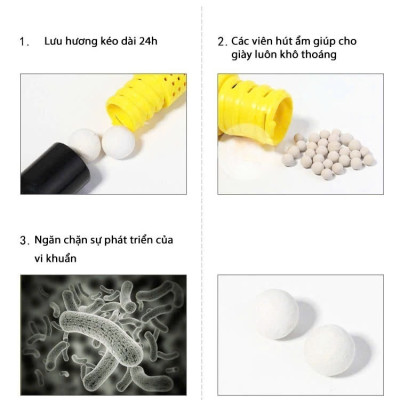 1. Lưu hương kéo dài 24h

2. Các viên hút ẩm giúp cho giày luôn khô thoáng

3. Ngăn chặn sự phát triển của vi khuẩn