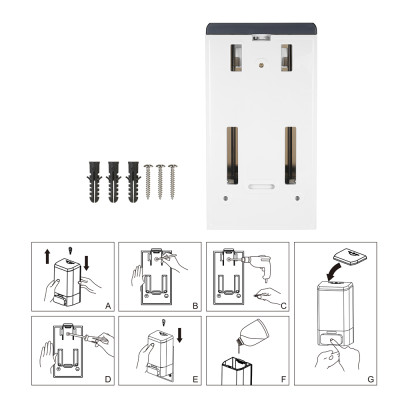 A

B

C

D

E

F

G