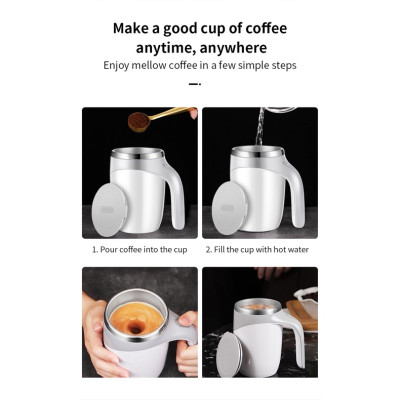 Make a good cup of coffee anytime, anywhere

Enjoy mellow coffee in a few simple steps

1. Pour coffee into the cup

2. Fill the cup with hot water