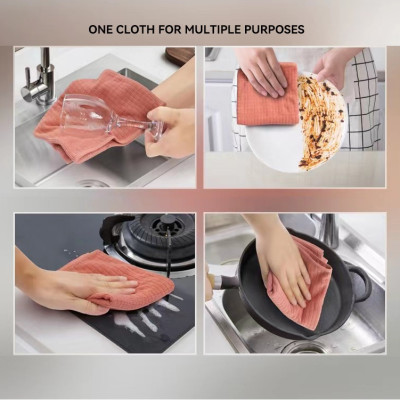 ONE CLOTH FOR MULTIPLE PURPOSES