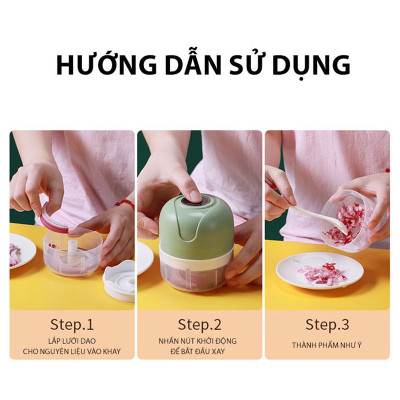 HƯỚNG DẪN SỬ DỤNG

Step.1
LẮP LƯỠI DAO
CHO NGUYÊN LIỆU VÀO KHAY

Step.2
NHẤN NÚT KHỞI ĐỘNG
ĐỂ BẮT ĐẦU XAY

Step.3
THÀNH PHẨM NHƯ Ý