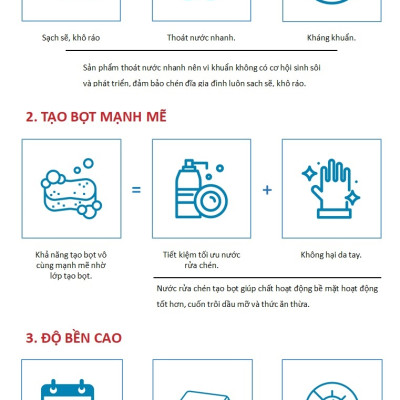 Sạch sẽ, khô ráo

Thoát nước nhanh.

Kháng khuẩn.

Sản phẩm thoát nước nhanh nên vi khuẩn không có cơ hội sinh sôi và phát triển, đảm bảo chén đĩa gia đình luôn sạch sẽ, khô ráo.

2. TẠO BỌT MẠNH MẼ

=

+

Khả năng tạo bọt vô cùng mạnh mẽ nhờ lớp tạo bọt.

Tiết kiệm tối ưu nước rửa chén.

Không hại da tay.

Nước rửa chén tạo bọt giúp chất hoạt động bề mặt hoạt động tốt hơn, cuốn trôi dầu mỡ và thức ăn thừa.

3. ĐỘ BỀN CAO