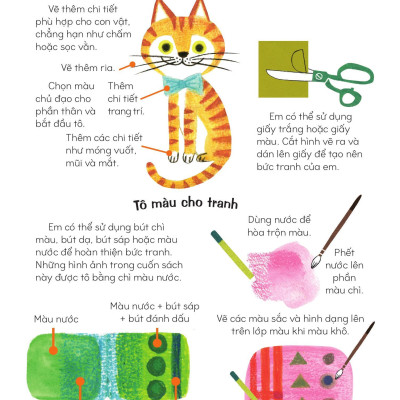 Vẽ thêm chi tiết phù hợp cho con vật, chẳng hạn như chấm hoặc sọc vằn.

Vẽ thêm ria.

Chọn màu chủ đạo cho phần thân và bắt đầu tô.

Thêm chi tiết trang trí.

Thêm các chi tiết như móng vuốt, mũi và mắt.

Em có thể sử dụng giấy trắng hoặc giấy màu. Cắt hình vẽ ra và dán lên giấy để tạo nên bức tranh của em.

Tô màu cho tranh

Em có thể sử dụng bút chì màu, bút dạ, bút sáp hoặc màu nước để hoàn thiện bức tranh. Những hình ảnh trong cuốn sách này được tô bằng chì màu nước.

Dùng nước để hòa trộn màu.

Phết nước lên phần màu chì.

Màu nước

Màu nước + bút sáp + bút đánh dấu

Vẽ các màu sắc và hình dạng lên trên lớp màu khi màu khô.