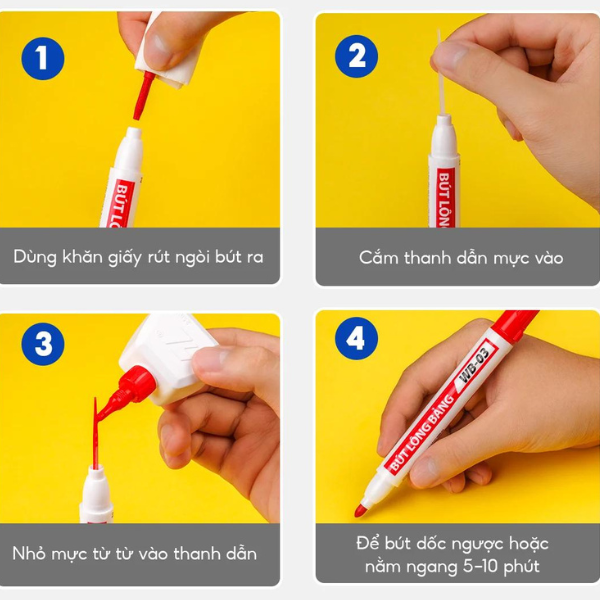 1

BÚT LÔ

Dùng khăn giấy rút ngòi bút ra

2

BÚT LÔN

Cắm thanh dẫn mực vào

3

Nhỏ mực từ từ vào thanh dẫn

4

BÚT LÔNG BẢNG WB-03

Để bút dốc ngược hoặc nằm ngang 5-10 phút