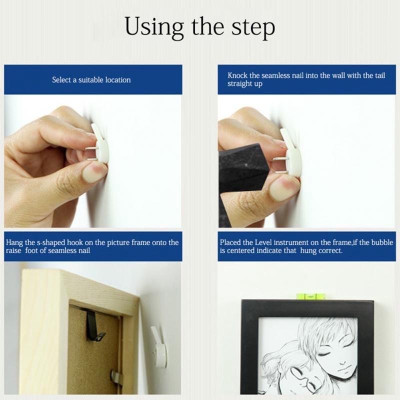 Using the step

Select a suitable location

Knock the seamless nail into the wall with the tail straight up

Hang the s-shaped hook on the picture frame onto the raise foot of seamless nail

Placed the Level instrument on the frame,if the bubble is centered indicate that hung correct.