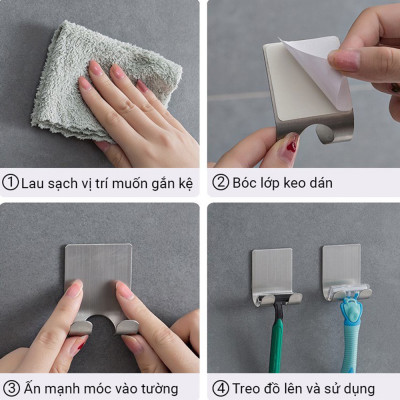 ① Lau sạch vị trí muốn gắn kệ

② Bóc lớp keo dán

③ Ấn mạnh móc vào tường

④ Treo đồ lên và sử dụng