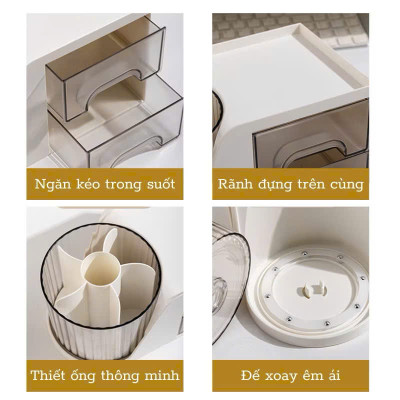 Ngăn kéo trong suốt

Rãnh đựng trên cùng

Thiết ống thông minh

Đế xoay êm ái