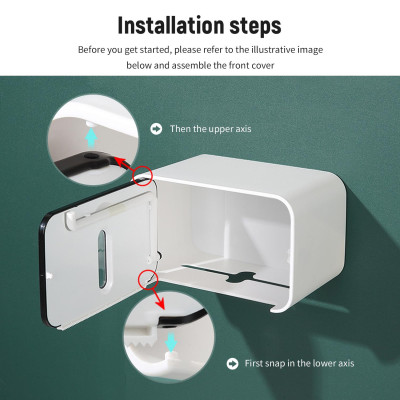 Installation steps

Before you get started, please refer to the illustrative image below and assemble the front cover

Then the upper axis

First snap in the lower axis