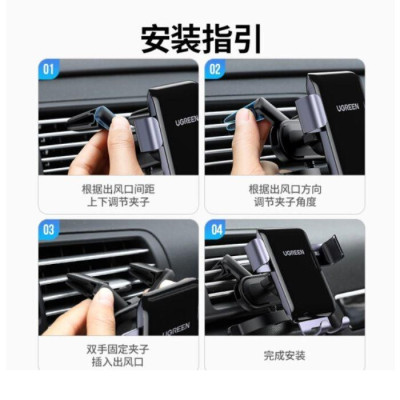 安装指引

01

UGREEN

根据出风口间距
上下调节夹子

02

UGREEN

根据出风口方向
调节夹子角度

03

UGREEN

双手固定夹子
插入出风口

04

UGREEN

完成安装