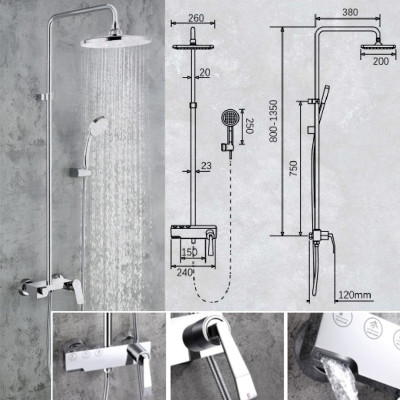 260
20
250
23
150
240
380
200
800-1350
750
120mm