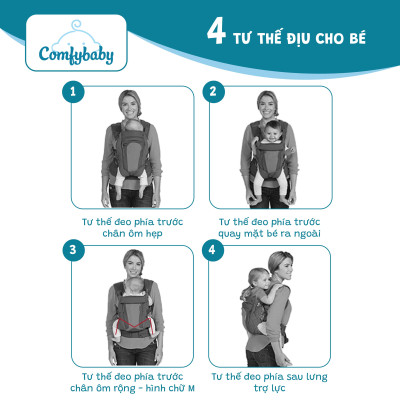 Comfybaby

4 TƯ THẾ ĐỊU CHO BÉ

1

Tư thế đeo phía trước chân ôm hẹp

2

Tư thế đeo phía trước quay mặt bé ra ngoài

3

Tư thế đeo phía trước chân ôm rộng - hình chữ M

4

Tư thế đeo phía sau lưng trợ lực