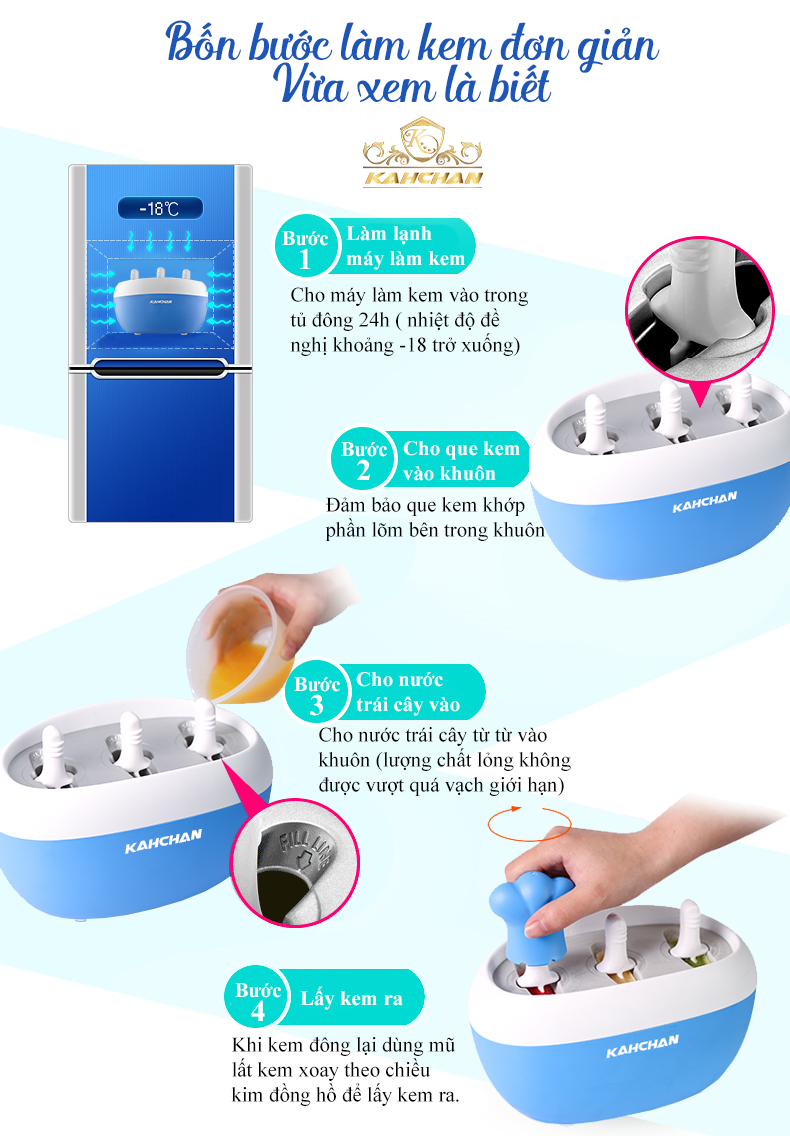 Bốn bước làm kem đơn giản
Vừa xem là biết

K
KAHCHAN

-18℃

KAHCHAN

Bước 1 Làm lạnh máy làm kem

Cho máy làm kem vào trong tủ đông 24h ( nhiệt độ đề nghị khoảng -18 trở xuống)

Bước 2 Cho que kem vào khuôn

Đảm bảo que kem khớp phần lõm bên trong khuôn

KAHCHAN

Bước 3 Cho nước trái cây vào

Cho nước trái cây từ từ vào khuôn (lượng chất lỏng không được vượt quá vạch giới hạn)

KAHCHAN

FILL LINE

Bước 4 Lấy kem ra

Khi kem đông lại dùng mũ lất kem xoay theo chiều kim đồng hồ để lấy kem ra.

KAHCHAN