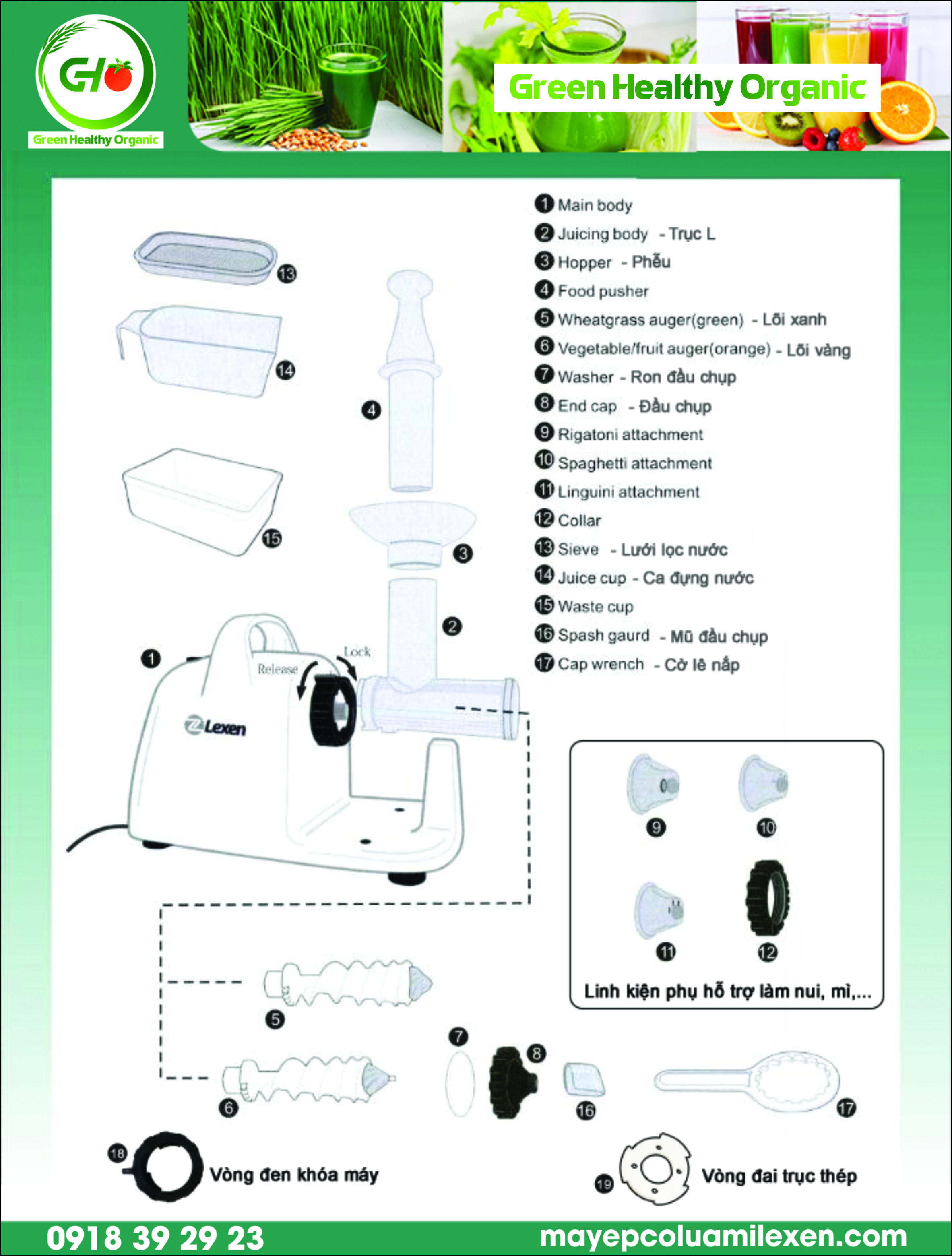 GHO
Green Healthy Organic

Green Healthy Organic

1 Main body
2 Juicing body - Trục L
3 Hopper - Phễu
4 Food pusher
5 Wheatgrass auger(green) - Lõi xanh
6 Vegetable/fruit auger(orange) - Lõi vàng
7 Washer - Ron đầu chụp
8 End cap - Đầu chụp
9 Rigatoni attachment
10 Spaghetti attachment
11 Linguini attachment
12 Collar
13 Sieve - Lưới lọc nước
14 Juice cup - Ca đựng nước
15 Waste cup
16 Spash gaurd - Mũ đầu chụp
17 Cap wrench - Cờ lê nắp

13
14
4
15
3
2
1
Release
Lock
Lexen

9
10
11
12
Linh kiện phụ hỗ trợ làm nui, mì,...

5
6
7
8
16
17

18 Vòng đen khóa máy
19 Vòng đai trục thép

0918 39 29 23
mayepcoluamilexen.com