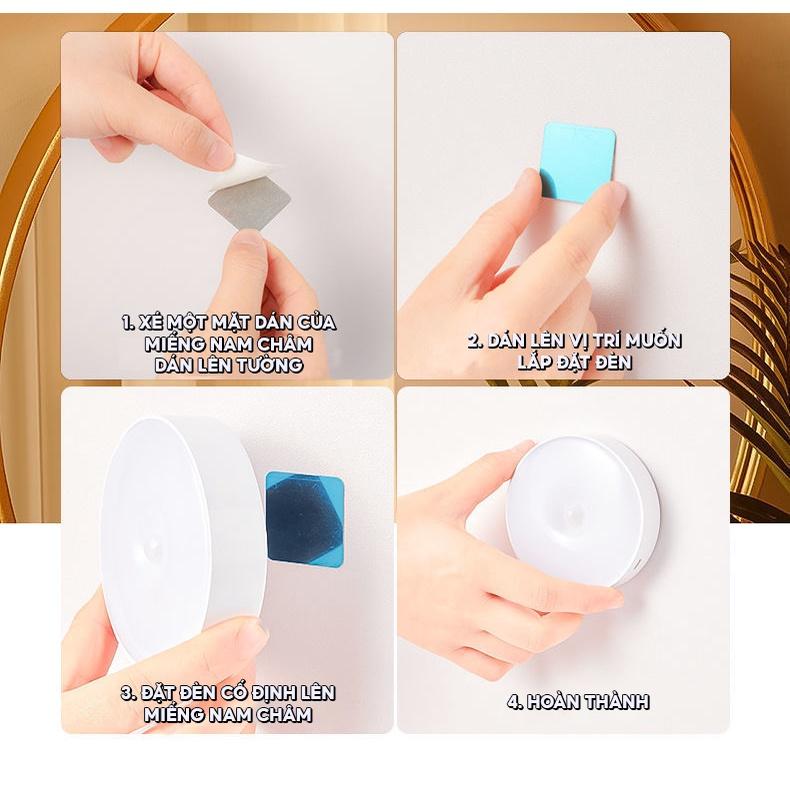 1. XÉ MỘT MẶT DÁN CỦA MIẾNG NAM CHÂM DÁN LÊN TƯỜNG

2. DÁN LÊN VỊ TRÍ MUỐN LẮP ĐẶT ĐÈN

3. ĐẶT ĐÈN CỐ ĐỊNH LÊN MIẾNG NAM CHÂM

4. HOÀN THÀNH