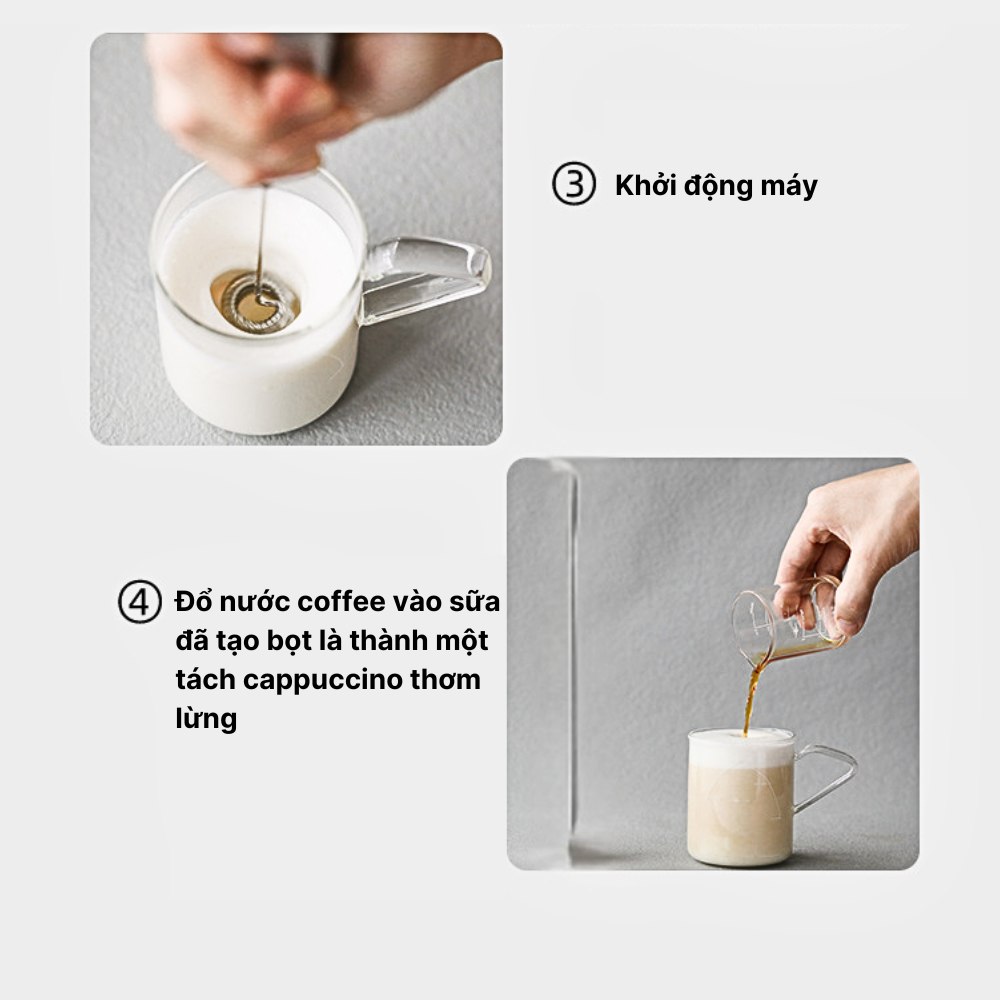 ③ Khởi động máy

④ Đổ nước coffee vào sữa đã tạo bọt là thành một tách cappuccino thơm lừng