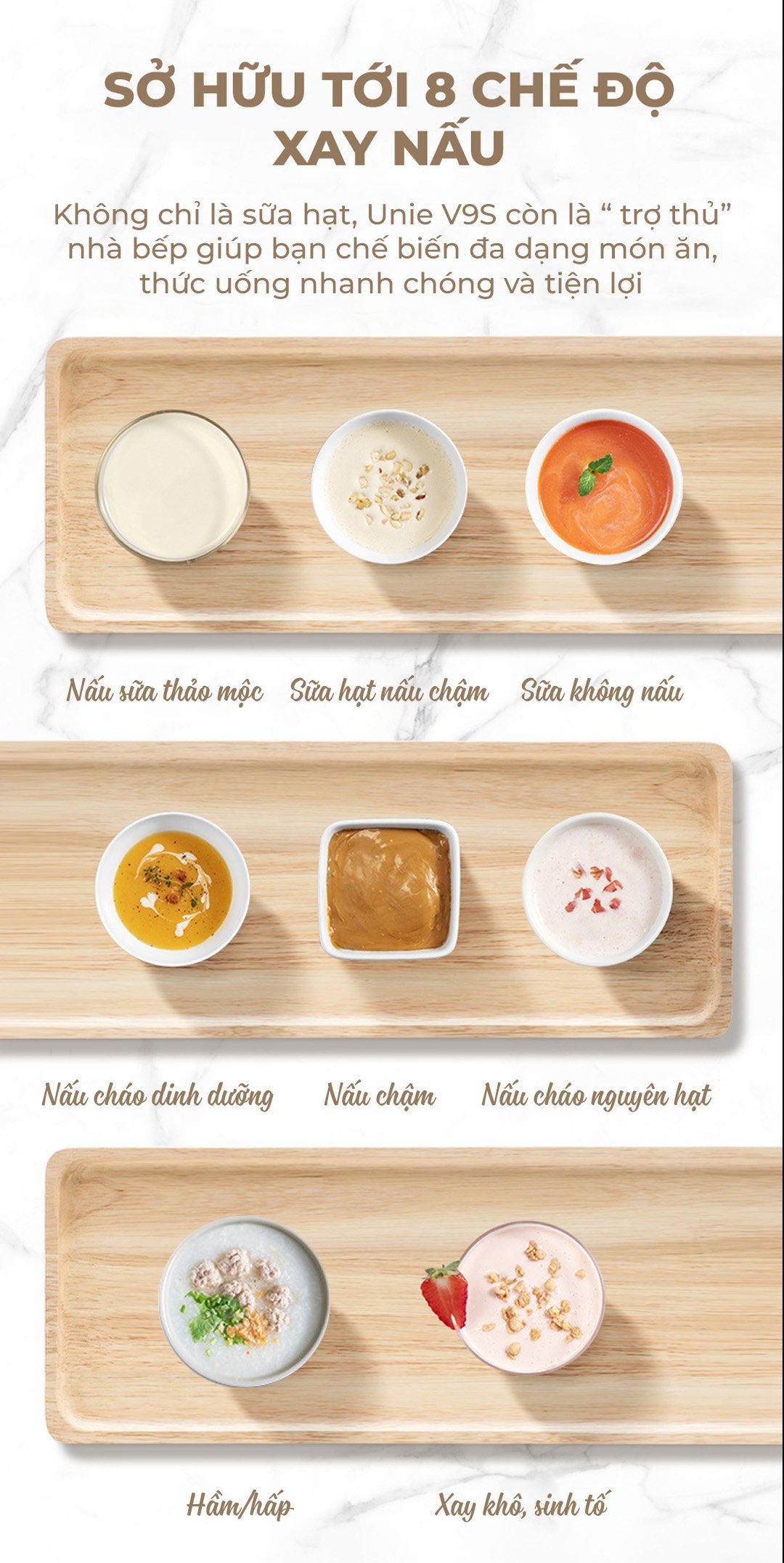 SỞ HỮU TỚI 8 CHẾ ĐỘ XAY NẤU

Không chỉ là sữa hạt, Unie V9S còn là “ trợ thủ” nhà bếp giúp bạn chế biến đa dạng món ăn, thức uống nhanh chóng và tiện lợi

Nấu sữa thảo mộc
Sữa hạt nấu chậm
Sữa không nấu

Nấu cháo dinh dưỡng
Nấu chậm
Nấu cháo nguyên hạt

Hầm/hấp
Xay khô, sinh tố