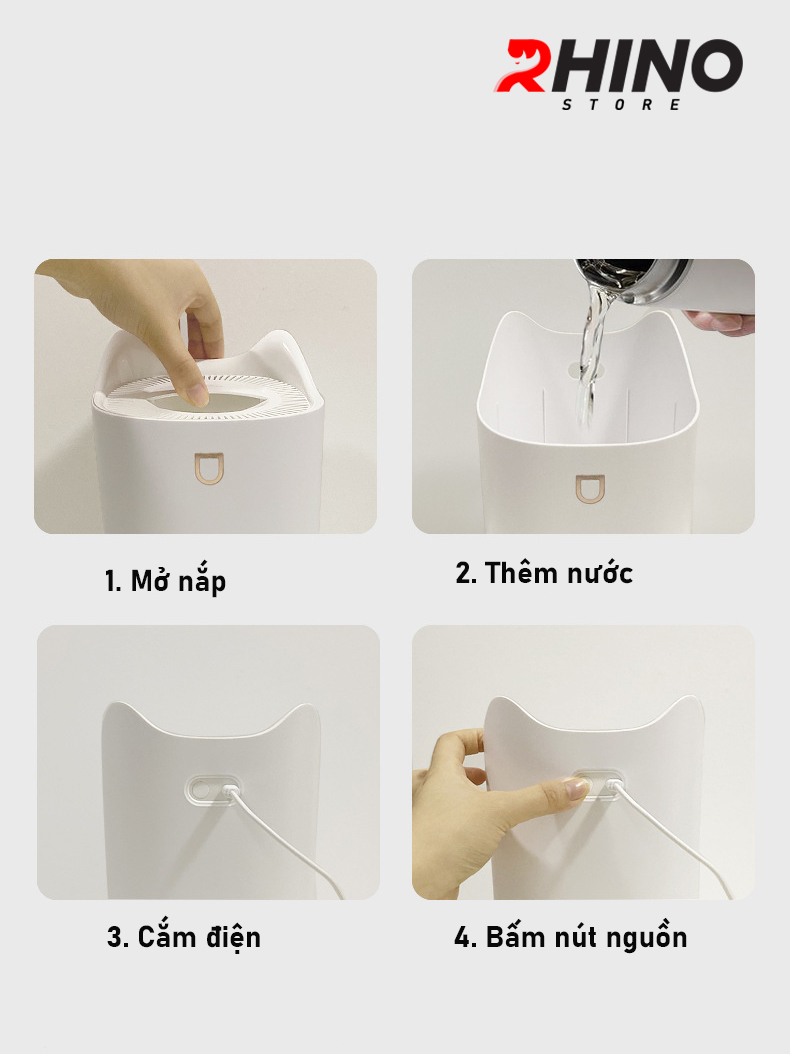 RHINO
STORE

1. Mở nắp

2. Thêm nước

3. Cắm điện

4. Bấm nút nguồn