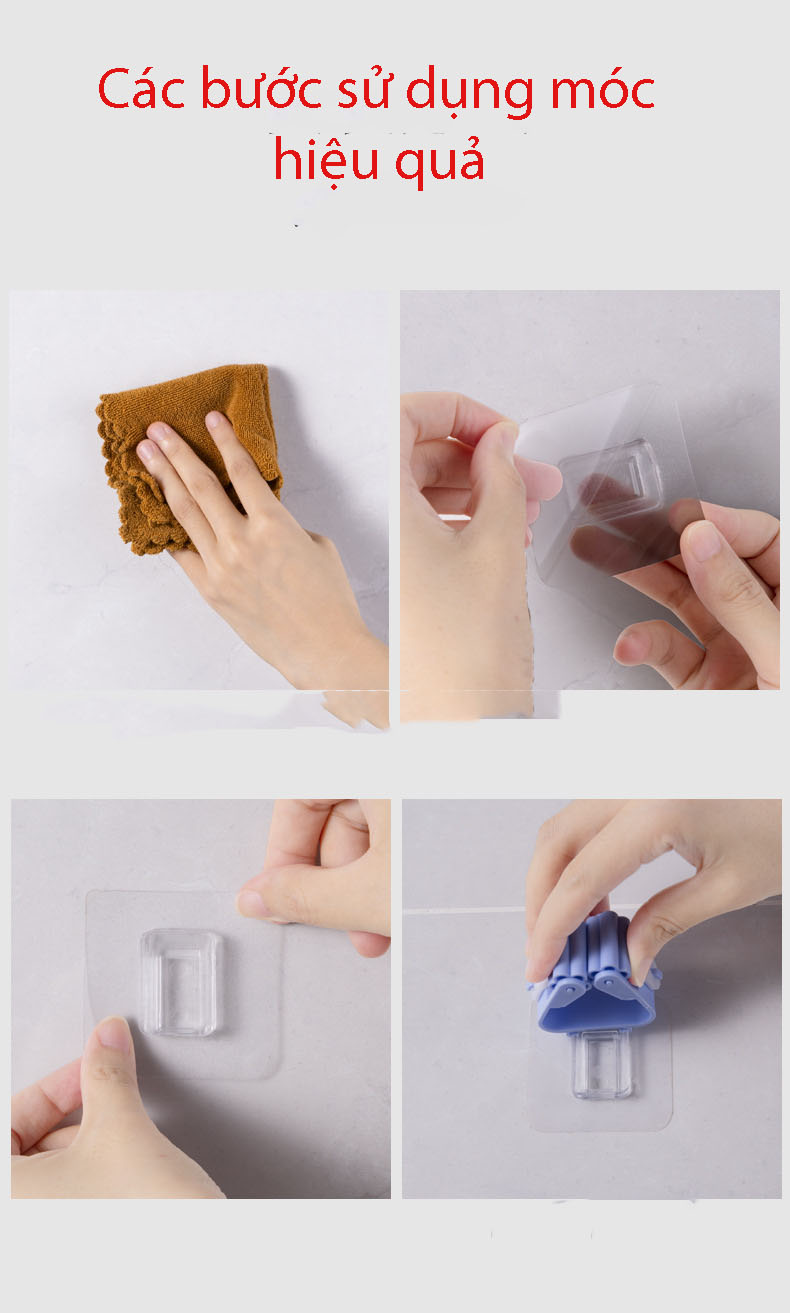 Các bước sử dụng móc hiệu quả