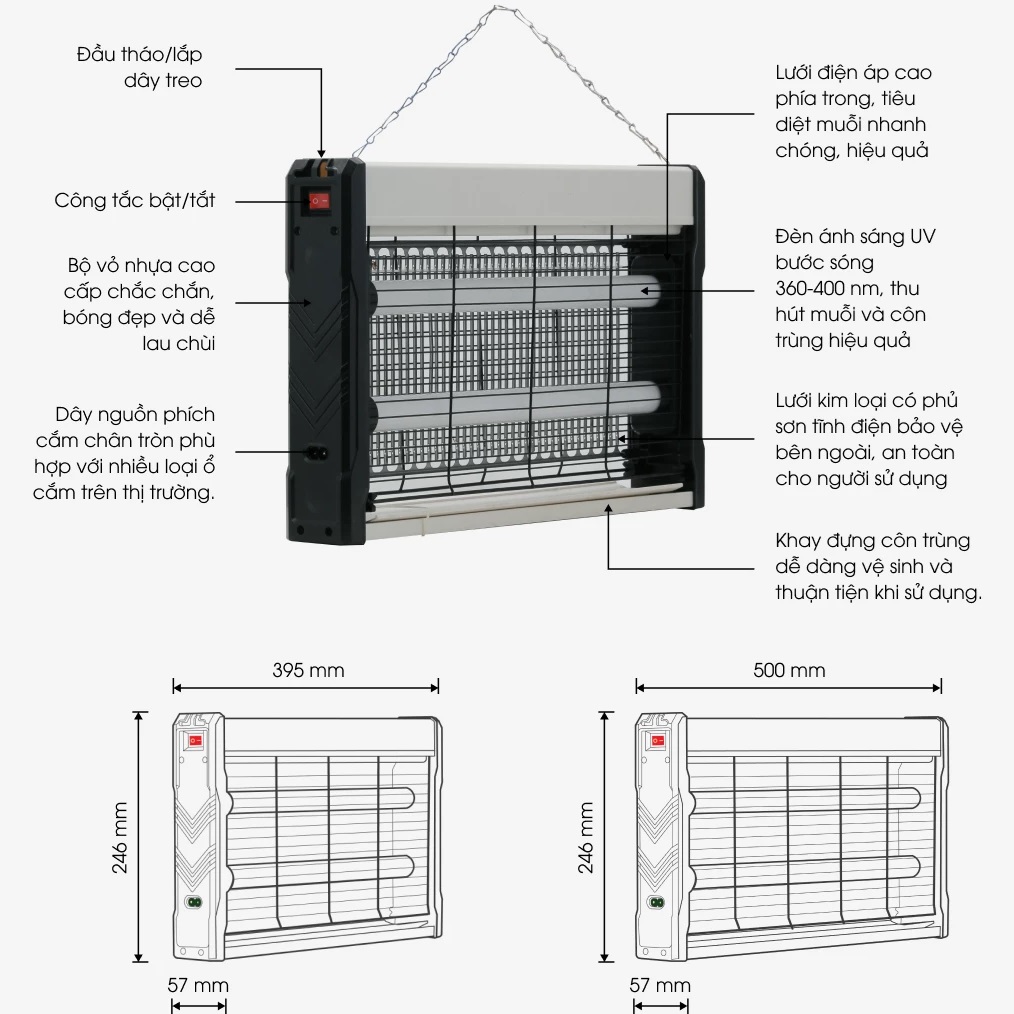 Đầu tháo/lắp dây treo

Công tắc bật/tắt

Bộ vỏ nhựa cao cấp chắc chắn, bóng đẹp và dễ lau chùi

Dây nguồn phích cắm chân tròn phù hợp với nhiều loại ổ cắm trên thị trường.

Lưới điện áp cao phía trong, tiêu diệt muỗi nhanh chóng, hiệu quả

Đèn ánh sáng UV bước sóng 360-400 nm, thu hút muỗi và côn trùng hiệu quả

Lưới kim loại có phủ sơn tĩnh điện bảo vệ bên ngoài, an toàn cho người sử dụng

Khay đựng côn trùng dễ dàng vệ sinh và thuận tiện khi sử dụng.

395 mm

246 mm

57 mm

500 mm

246 mm

57 mm