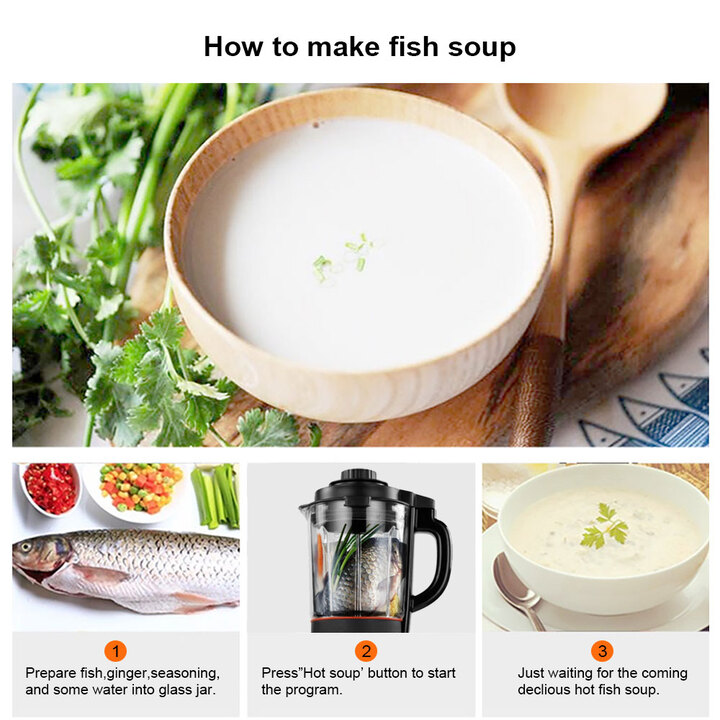 How to make fish soup

1
Prepare fish,ginger,seasoning, and some water into glass jar.

2
Press"Hot soup' button to start the program.

3
Just waiting for the coming declious hot fish soup.