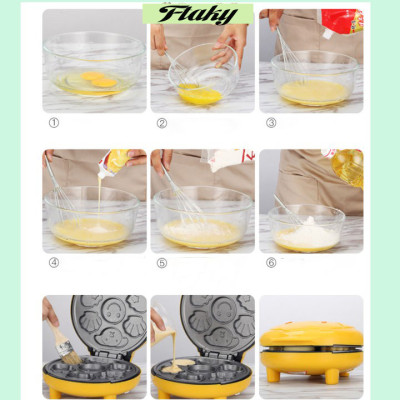 Flaky

①

②

③

④

⑤

⑥