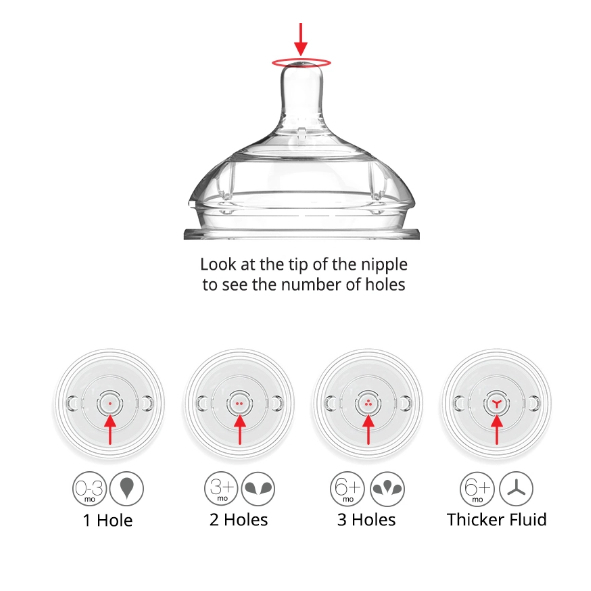 Look at the tip of the nipple to see the number of holes

0-3 mo
1 Hole

3+ mo
2 Holes

6+ mo
3 Holes

6+ mo
Thicker Fluid