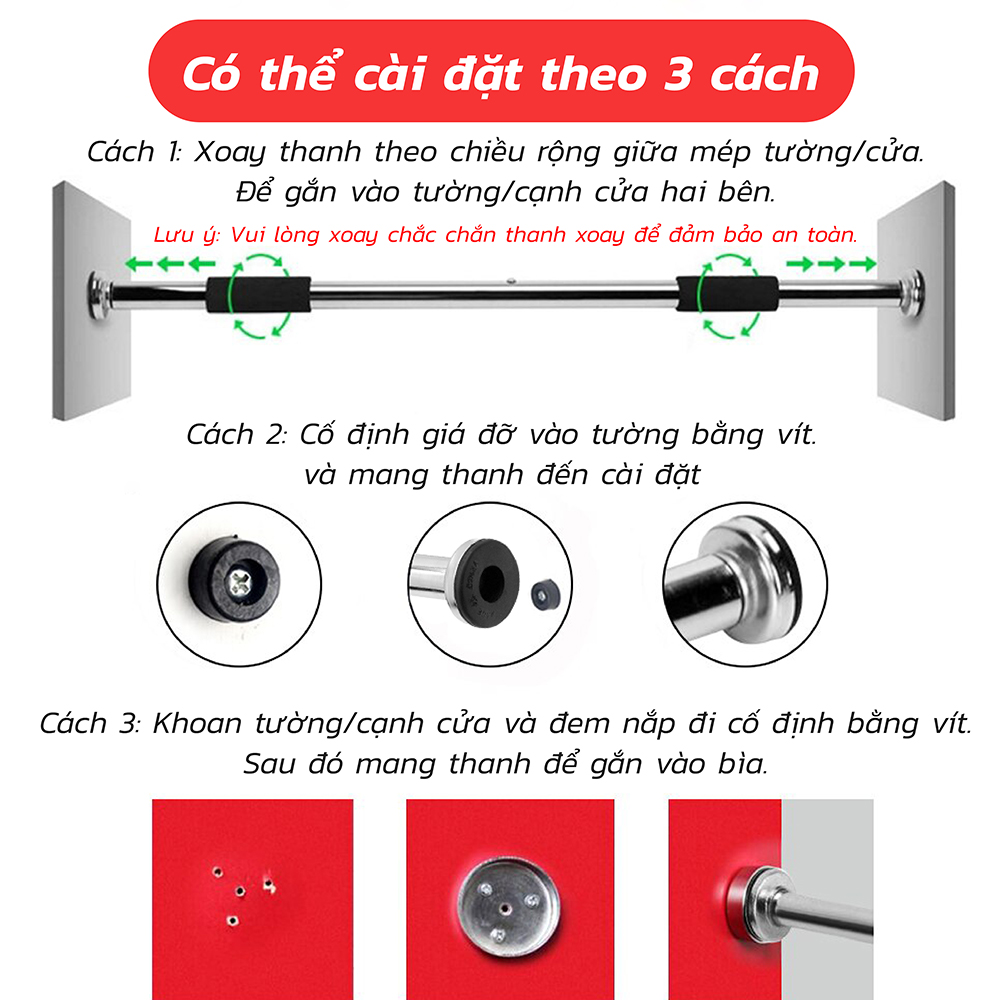 Có thể cài đặt theo 3 cách

Cách 1: Xoay thanh theo chiều rộng giữa mép tường/cửa. Để gắn vào tường/cạnh cửa hai bên.

Lưu ý: Vui lòng xoay chắc chắn thanh xoay để đảm bảo an toàn.

Cách 2: Cố định giá đỡ vào tường bằng vít. và mang thanh đến cài đặt

Cách 3: Khoan tường/cạnh cửa và đem nắp đi cố định bằng vít. Sau đó mang thanh để gắn vào bìa.