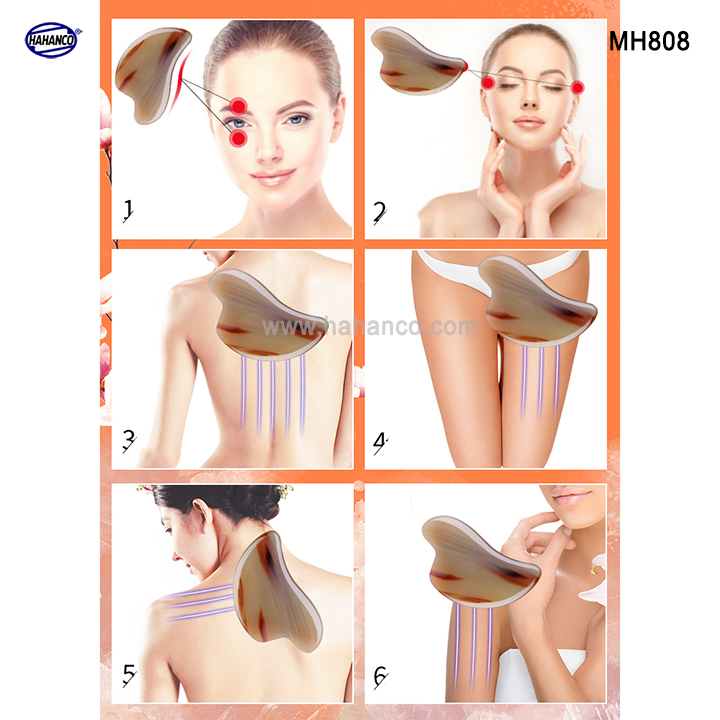 HAHANCO

MH808

1

2

www.hahanco.com

3

4

5

6