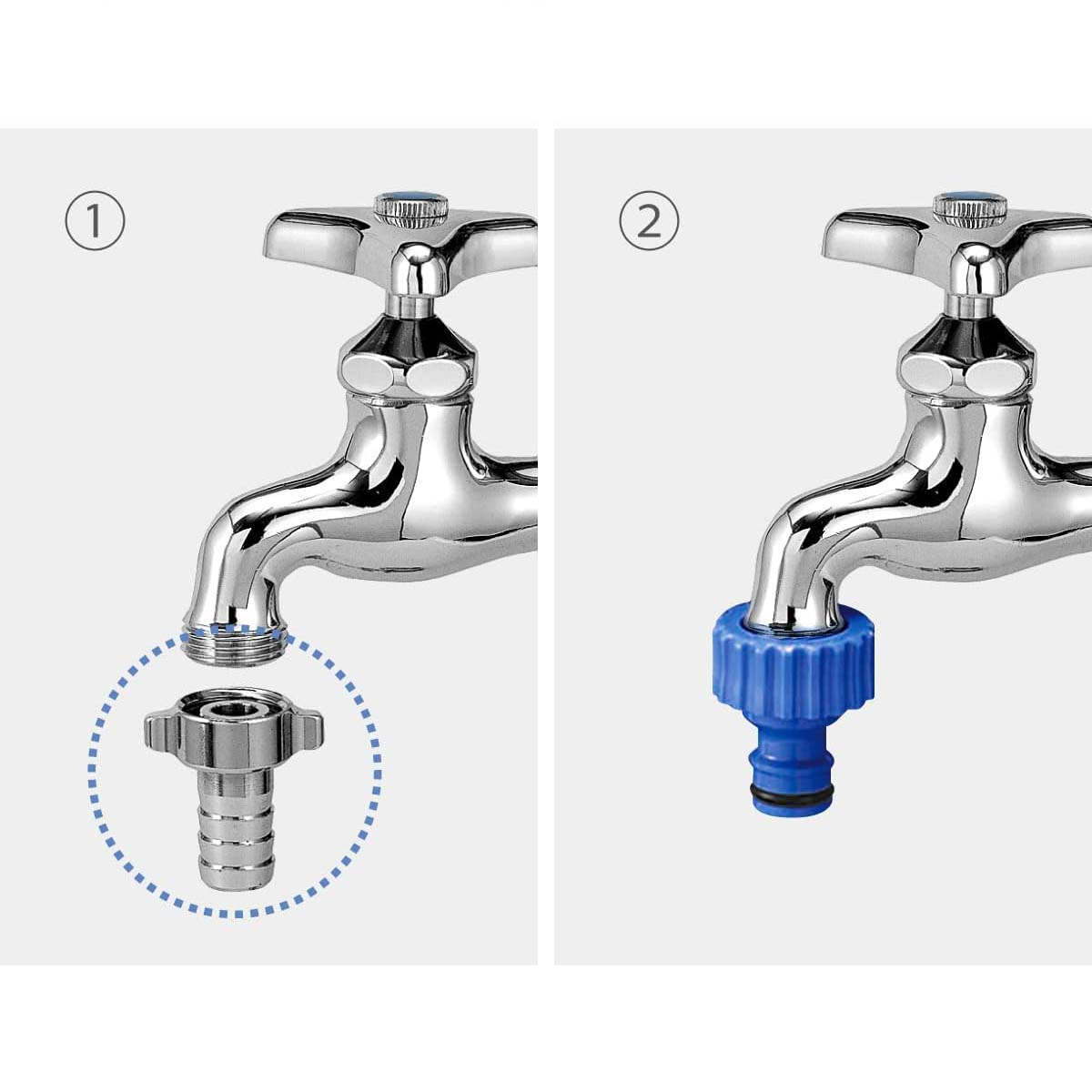 ①

②