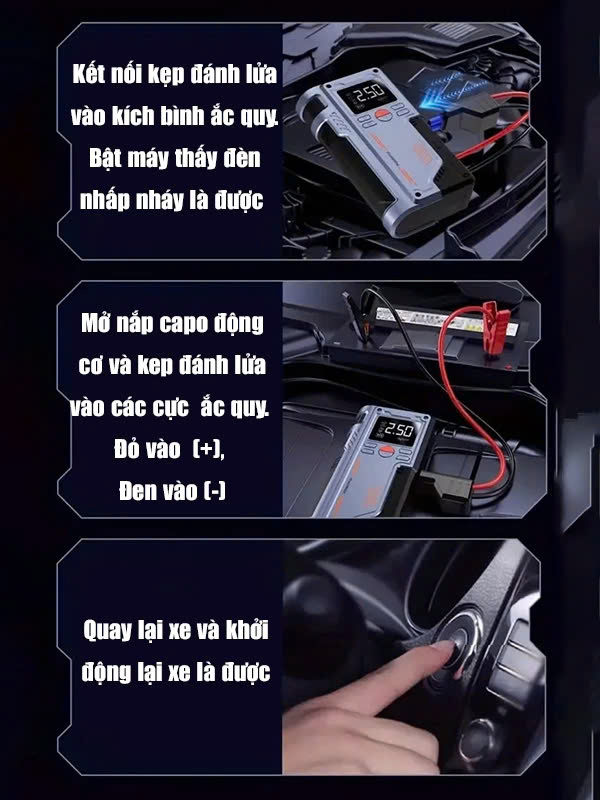 Kết nối kẹp đánh lửa vào kích bình ắc quy. Bật máy thấy đèn nhấp nháy là được

2.50

Mở nắp capo động cơ và kẹp đánh lửa vào các cực ắc quy. Đỏ vào (+), Đen vào (-)

2.50

Quay lại xe và khởi động lại xe là được