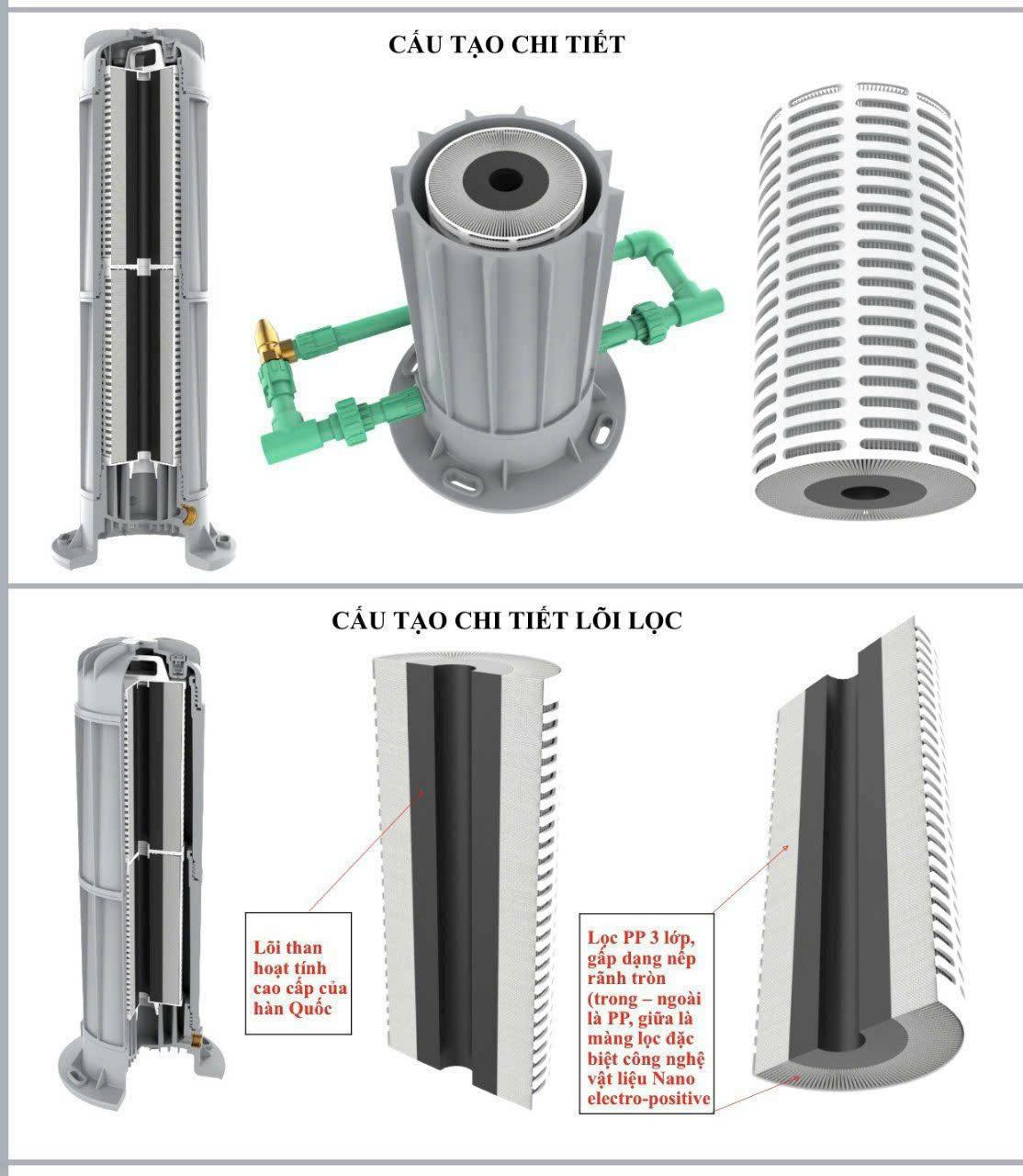 CẤU TẠO CHI TIẾT

CẤU TẠO CHI TIẾT LÕI LỌC

Lõi than hoạt tính cao cấp của hàn Quốc

Lọc PP 3 lớp, gấp dạng nếp rãnh tròn (trong – ngoài là PP, giữa là màng lọc đặc biệt công nghệ vật liệu Nano electro-positive