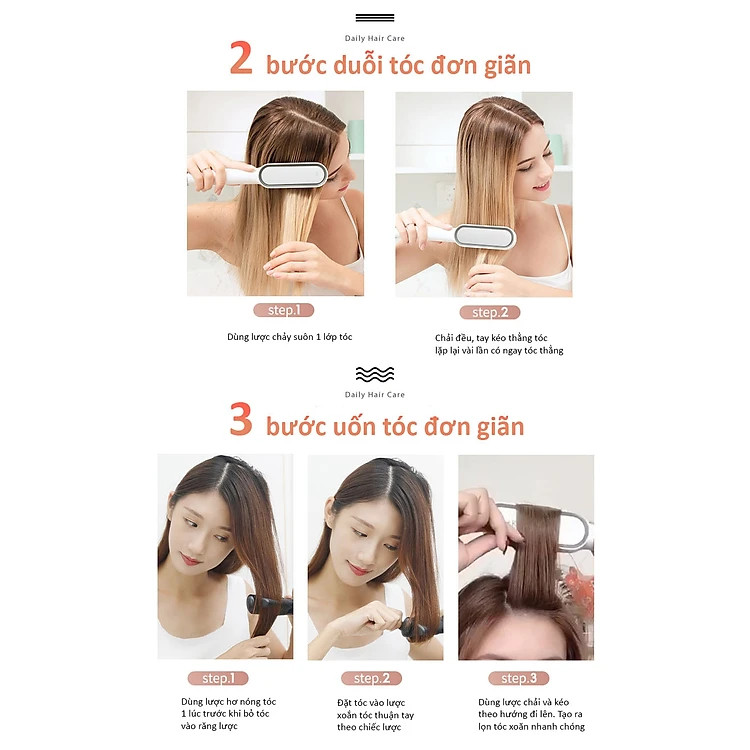 Daily Hair Care

2 bước duỗi tóc đơn giãn

step.1

Dùng lược chảy suôn 1 lớp tóc

step.2

Chải đều, tay kéo thẳng tóc lặp lại vài lần có ngay tóc thẳng

Daily Hair Care

3 bước uốn tóc đơn giãn

step.1

Dùng lược hơ nóng tóc 1 lúc trước khi bỏ tóc vào răng lược

step.2

Đặt tóc vào lược xoắn tóc thuận tay theo chiếc lược

step.3

Dùng lược chải và kéo theo hướng đi lên. Tạo ra lọn tóc xoăn nhanh chóng