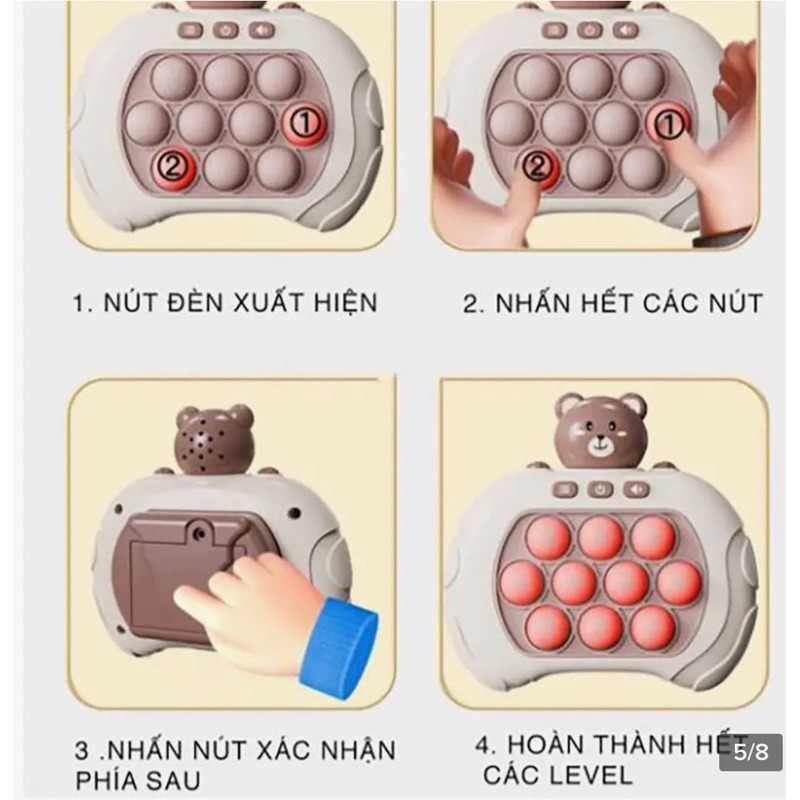 ①
②

①
②

1. NÚT ĐÈN XUẤT HIỆN

2. NHẤN HẾT CÁC NÚT

3 .NHẤN NÚT XÁC NHẬN PHÍA SAU

4. HOÀN THÀNH HẾT CÁC LEVEL

5/8