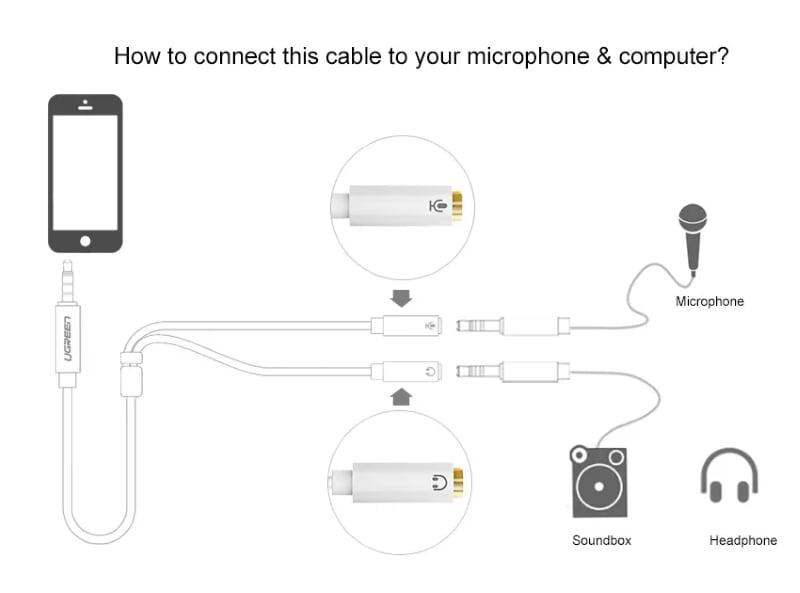 How to connect this cable to your microphone & computer?

UGREEN

Microphone

Soundbox

Headphone