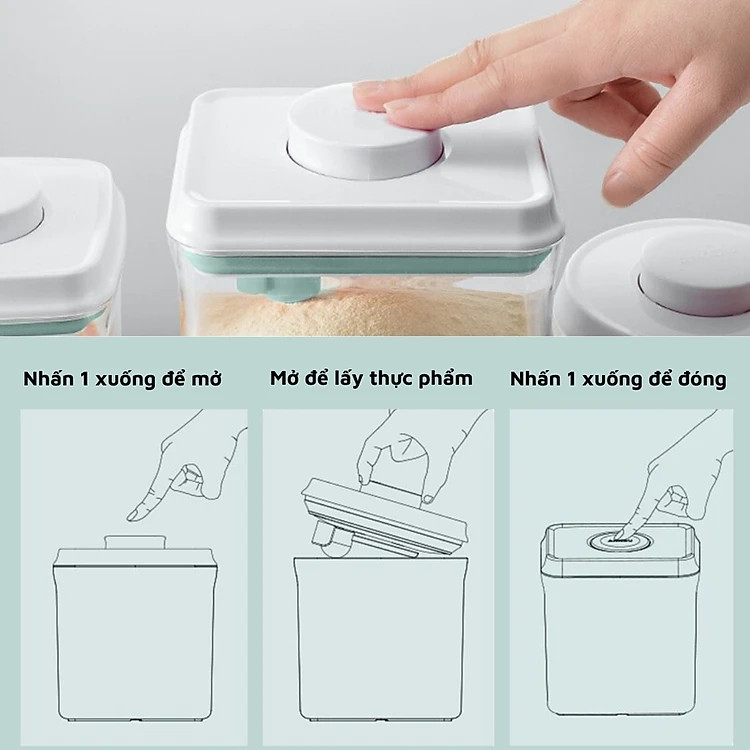 Nhấn 1 xuống để mở

Mở để lấy thực phẩm

Nhấn 1 xuống để đóng