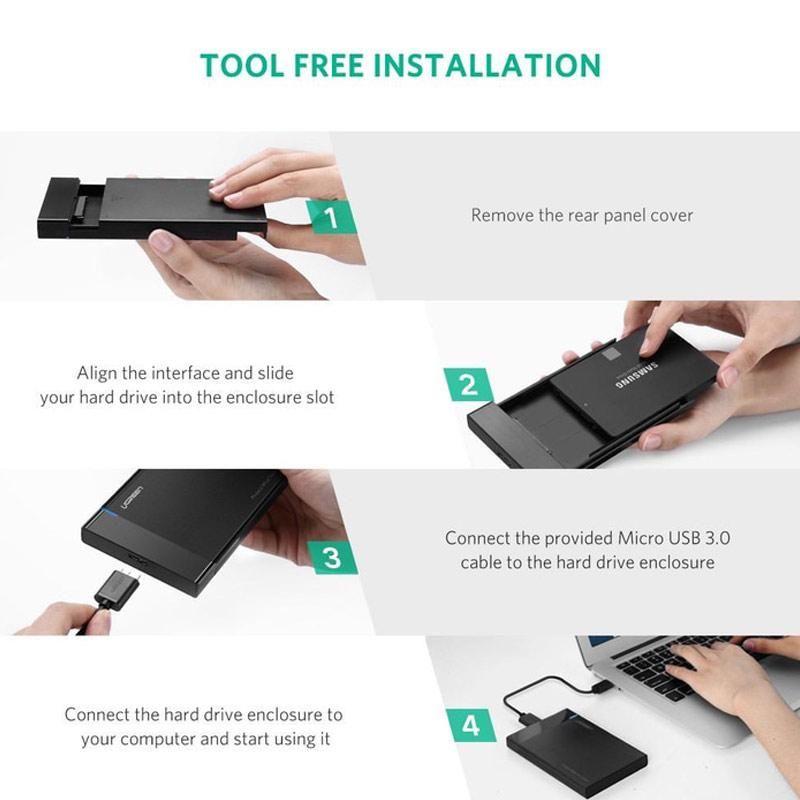 TOOL FREE INSTALLATION

1

Remove the rear panel cover

Align the interface and slide your hard drive into the enclosure slot

2

SAMSUNG

UGREEN

3

Connect the provided Micro USB 3.0 cable to the hard drive enclosure

Connect the hard drive enclosure to your computer and start using it

4