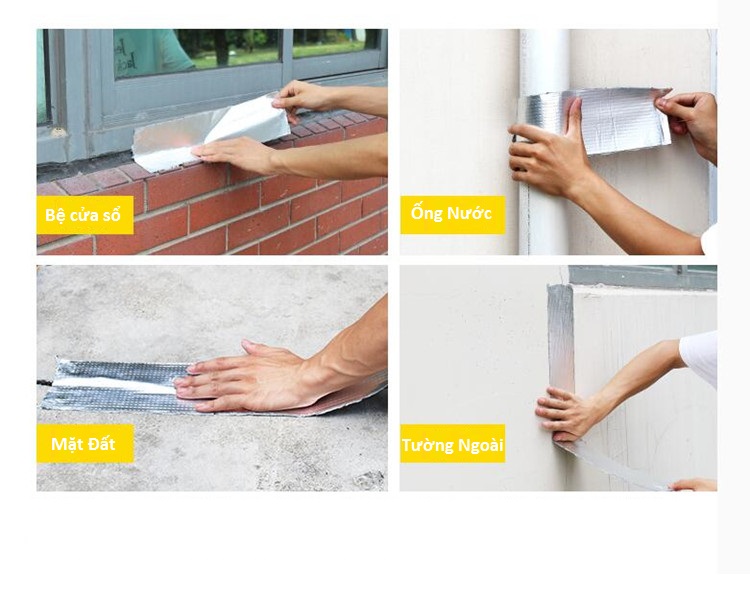 Bệ cửa sổ

Ống Nước

Mặt Đất

Tường Ngoài