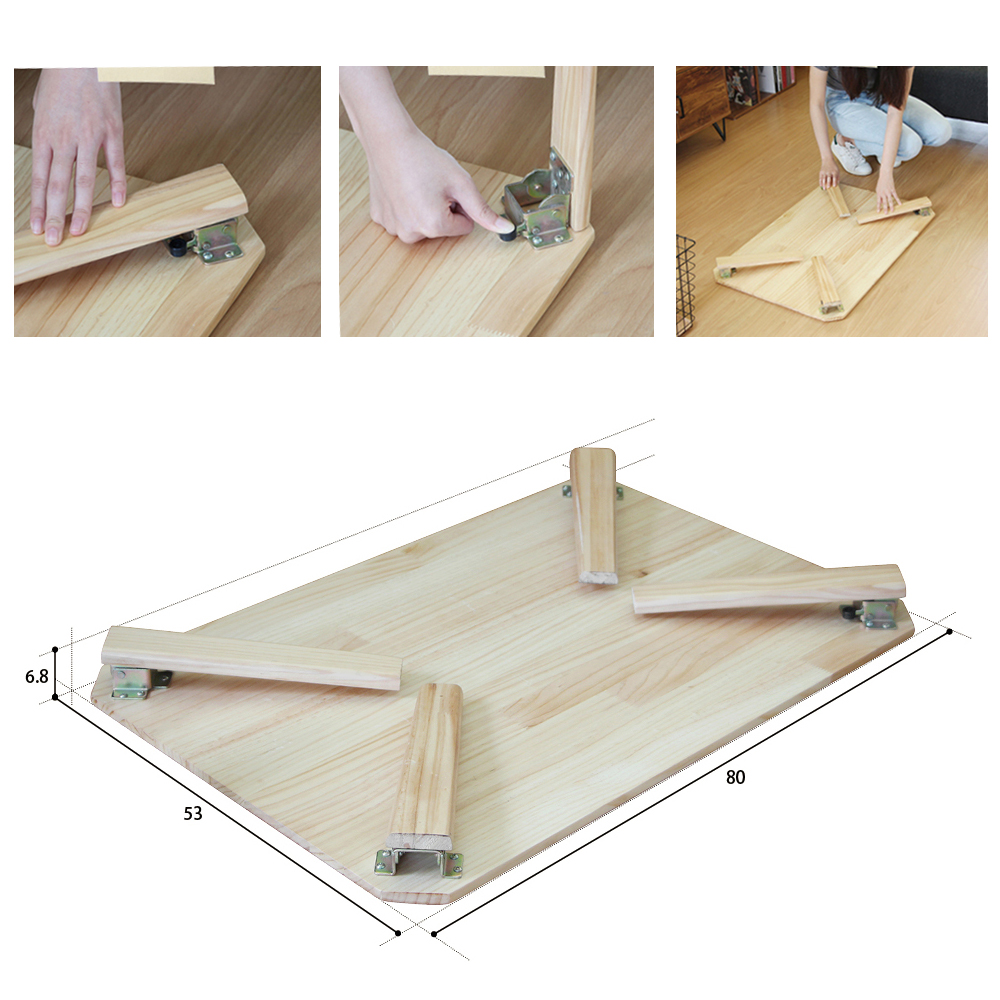 6.8

53

80