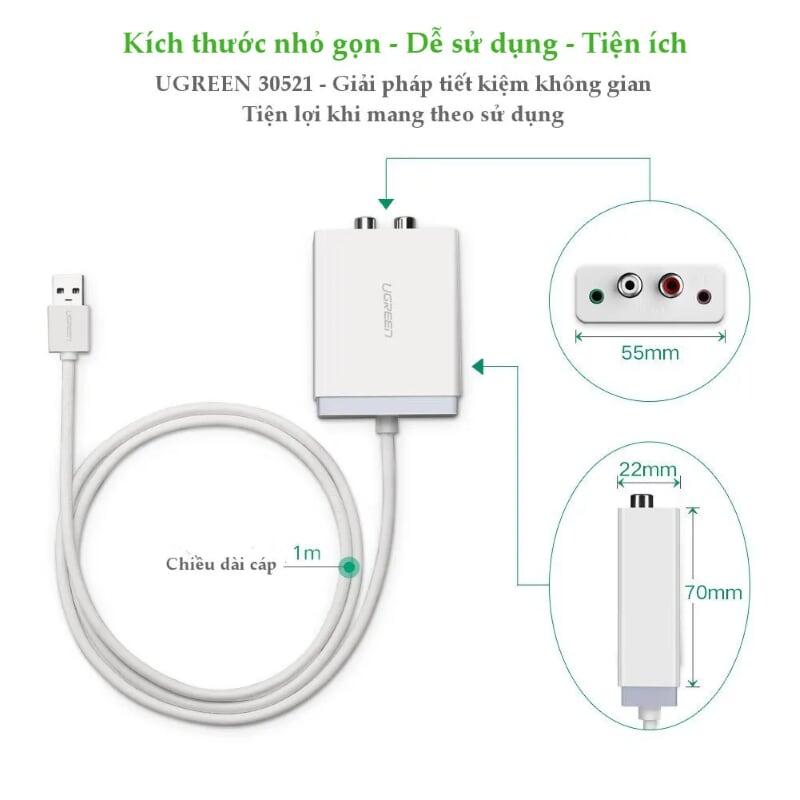 Kích thước nhỏ gọn - Dễ sử dụng - Tiện ích

UGREEN 30521 - Giải pháp tiết kiệm không gian
Tiện lợi khi mang theo sử dụng

UGREEN

UGREEN

55mm

22mm

70mm

Chiều dài cáp 1m