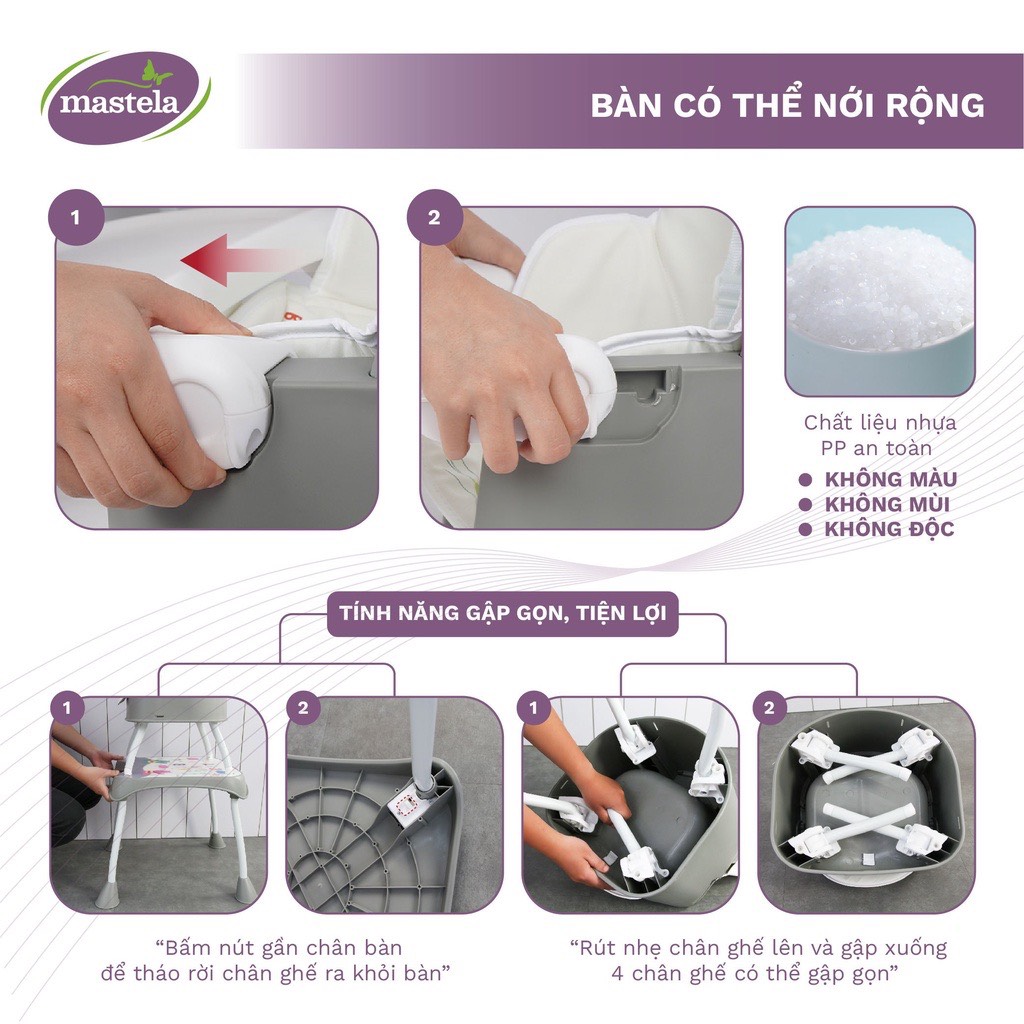 mastela

BÀN CÓ THỂ NỚI RỘNG

1

2

Chất liệu nhựa PP an toàn
● KHÔNG MÀU
● KHÔNG MÙI
● KHÔNG ĐỘC

TÍNH NĂNG GẬP GỌN, TIỆN LỢI

1

2

1

2

"Bấm nút gần chân bàn để tháo rời chân ghế ra khỏi bàn"

"Rút nhẹ chân ghế lên và gập xuống 4 chân ghế có thể gập gọn"