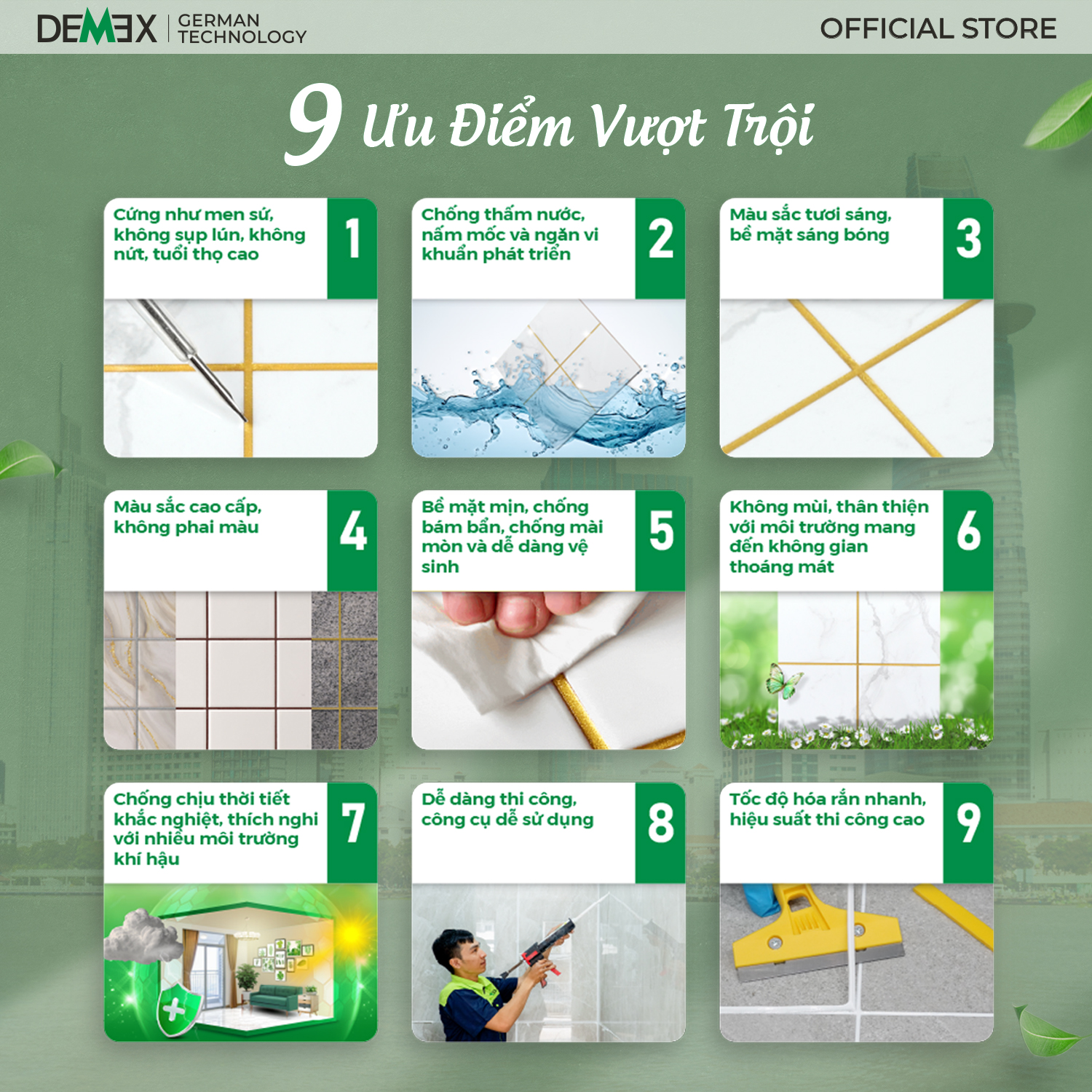 DEMEX | GERMAN TECHNOLOGY

OFFICIAL STORE

9 Ưu Điểm Vượt Trội

Cứng như men sứ, không sụp lún, không nứt, tuổi thọ cao
1

Chống thấm nước, nấm mốc và ngăn vi khuẩn phát triển
2

Màu sắc tươi sáng, bề mặt sáng bóng
3

Màu sắc cao cấp, không phai màu
4

Bề mặt mịn, chống bám bẩn, chống mài mòn và dễ dàng vệ sinh
5

Không mùi, thân thiện với môi trường mang đến không gian thoáng mát
6

Chống chịu thời tiết khắc nghiệt, thích nghi với nhiều môi trường khí hậu
7

Dễ dàng thi công, công cụ dễ sử dụng
8

Tốc độ hóa rắn nhanh, hiệu suất thi công cao
9