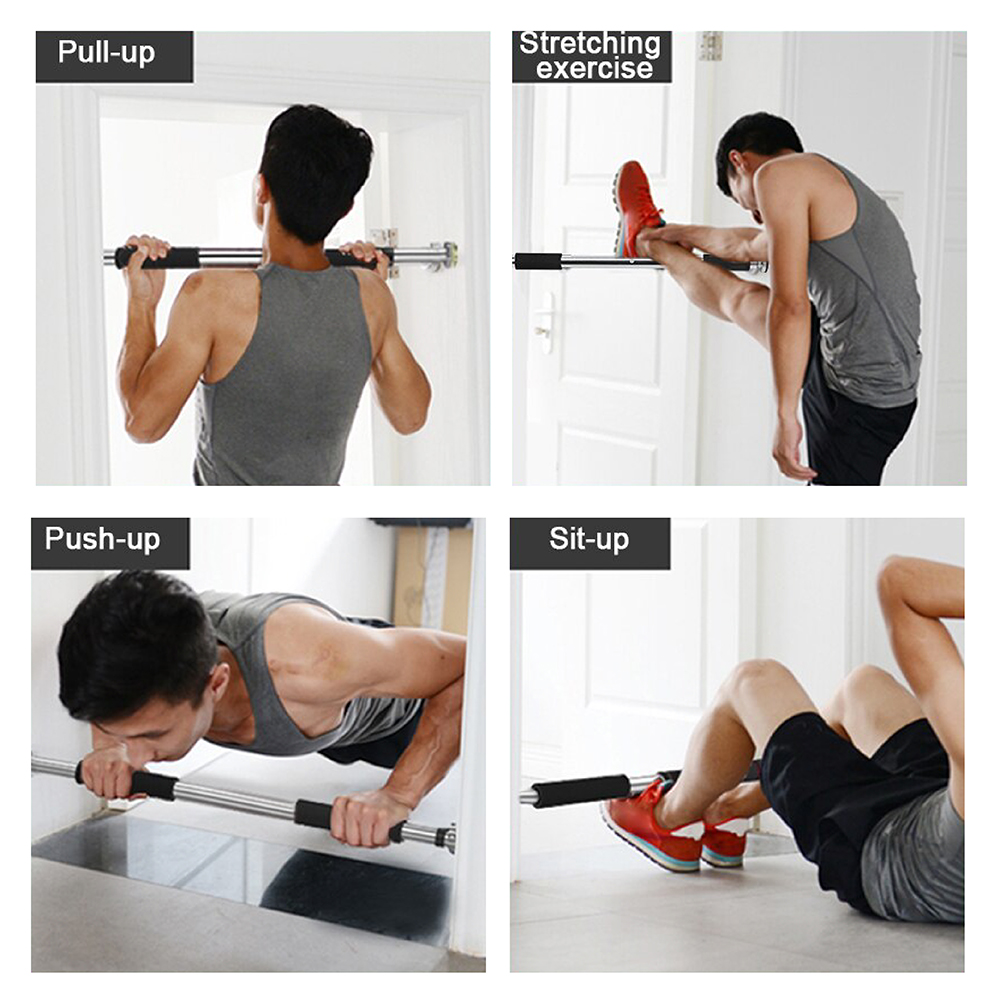 Pull-up

Stretching exercise

Push-up

Sit-up