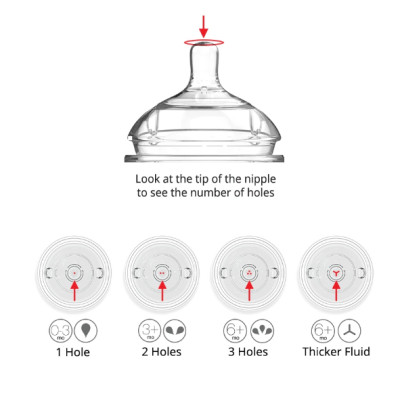 Look at the tip of the nipple to see the number of holes

0-3 mo
1 Hole

3+ mo
2 Holes

6+ mo
3 Holes

6+ mo
Thicker Fluid