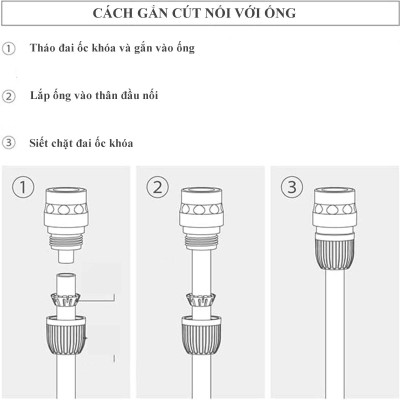 CÁCH GẮN CÚT NỐI VỚI ỐNG

① Tháo đai ốc khóa và gắn vào ống

② Lắp ống vào thân đầu nối

③ Siết chặt đai ốc khóa

①

②

③