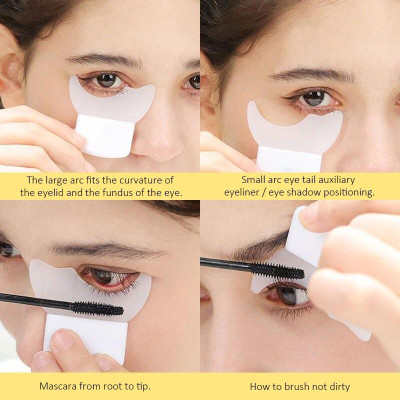 The large arc fits the curvature of the eyelid and the fundus of the eye.

Small arc eye tail auxiliary eyeliner / eye shadow positioning.

Mascara from root to tip.

How to brush not dirty