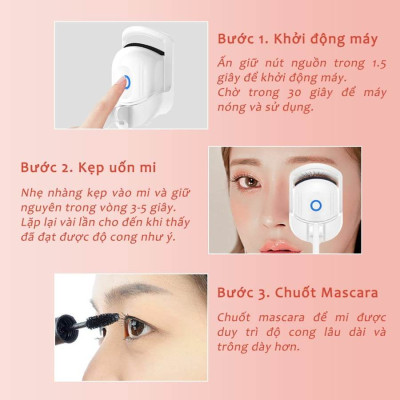 Bước 1. Khởi động máy

Ấn giữ nút nguồn trong 1.5 giây để khởi động máy.
Chờ trong 30 giây để máy nóng và sử dụng.

Bước 2. Kẹp uốn mi

Nhẹ nhàng kẹp vào mi và giữ nguyên trong vòng 3-5 giây. Lặp lại vài lần cho đến khi thấy đã đạt được độ cong như ý.

Bước 3. Chuốt Mascara

Chuốt mascara để mi được duy trì độ cong lâu dài và trông dày hơn.