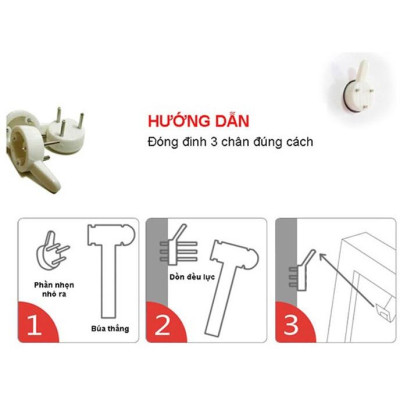 HƯỚNG DẪN
Đóng đinh 3 chân đúng cách

Phần nhọn nhô ra
Búa thẳng
1

Dồn đều lực
2

3