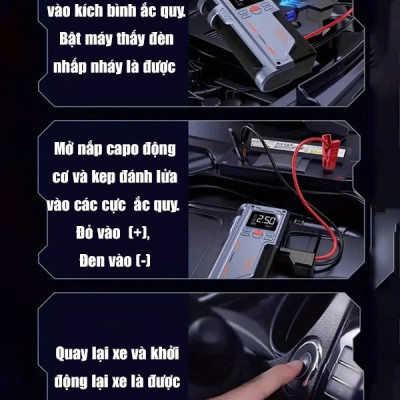 vào kích bình ắc quy. Bật máy thấy đèn nhấp nháy là được

Mở nắp capo động cơ và kẹp đánh lửa vào các cực ắc quy. Đỏ vào (+), Đen vào (-)

2.50

Quay lại xe và khởi động lại xe là được